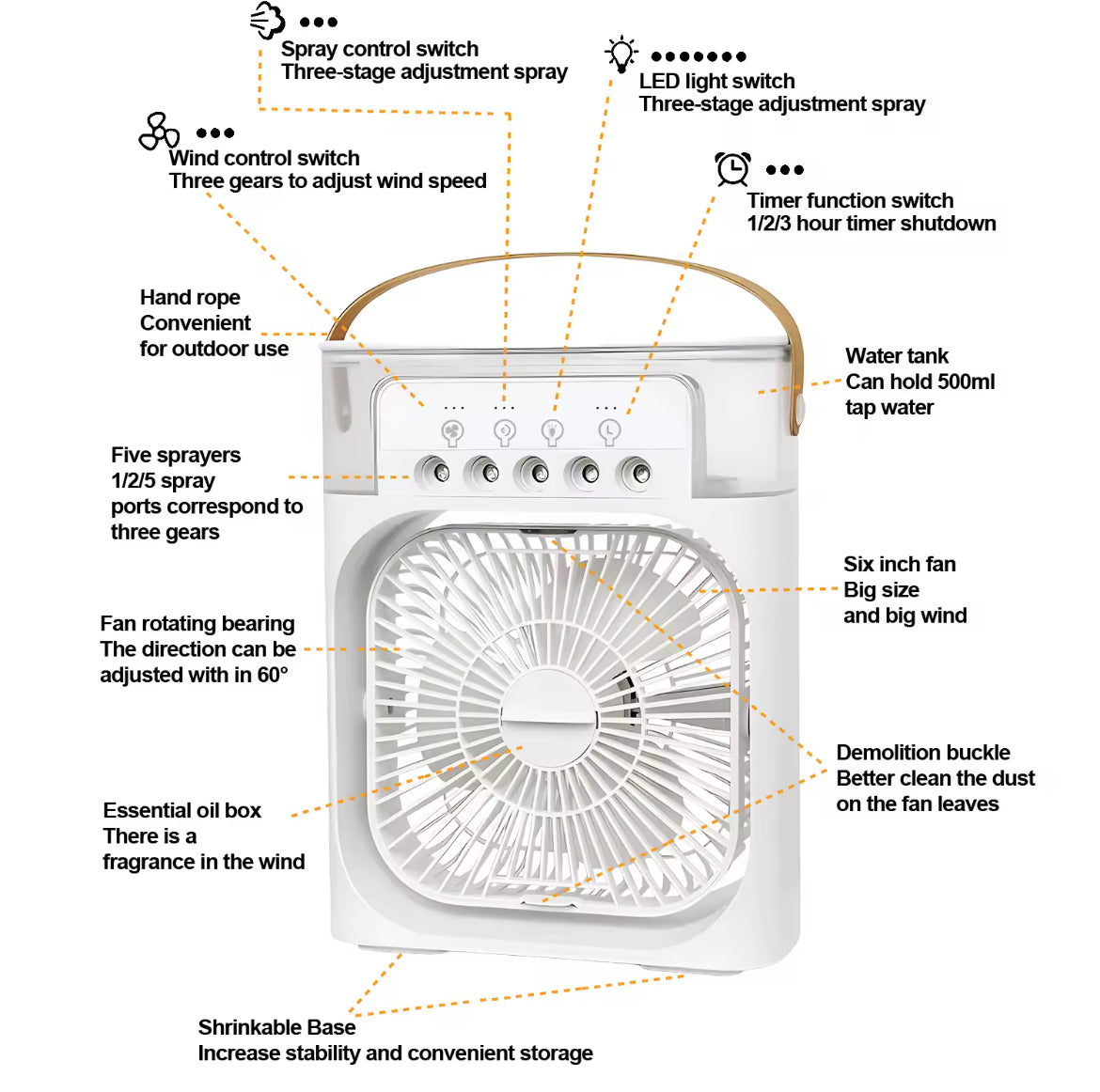 Spray control switch
Three-stage adjustment spray

LED light switch
Three-stage adjustment spray

Wind control switch
Three gears to adjust wind speed

Timer function switch
1/2/3 hour timer shutdown

Hand rope
Convenient
for outdoor use

Water tank
Can hold 500ml
tap water

Five sprayers
1/2/5 spray
ports correspond to
three gears

Six inch fan
Big size
and big wind

Fan rotating bearing
The direction can be
adjusted with in 60°

Demolition buckle
Better clean the dust
on the fan leaves

Essential oil box
There is a
fragrance in the wind

Shrinkable Base
Increase stability and convenient storage